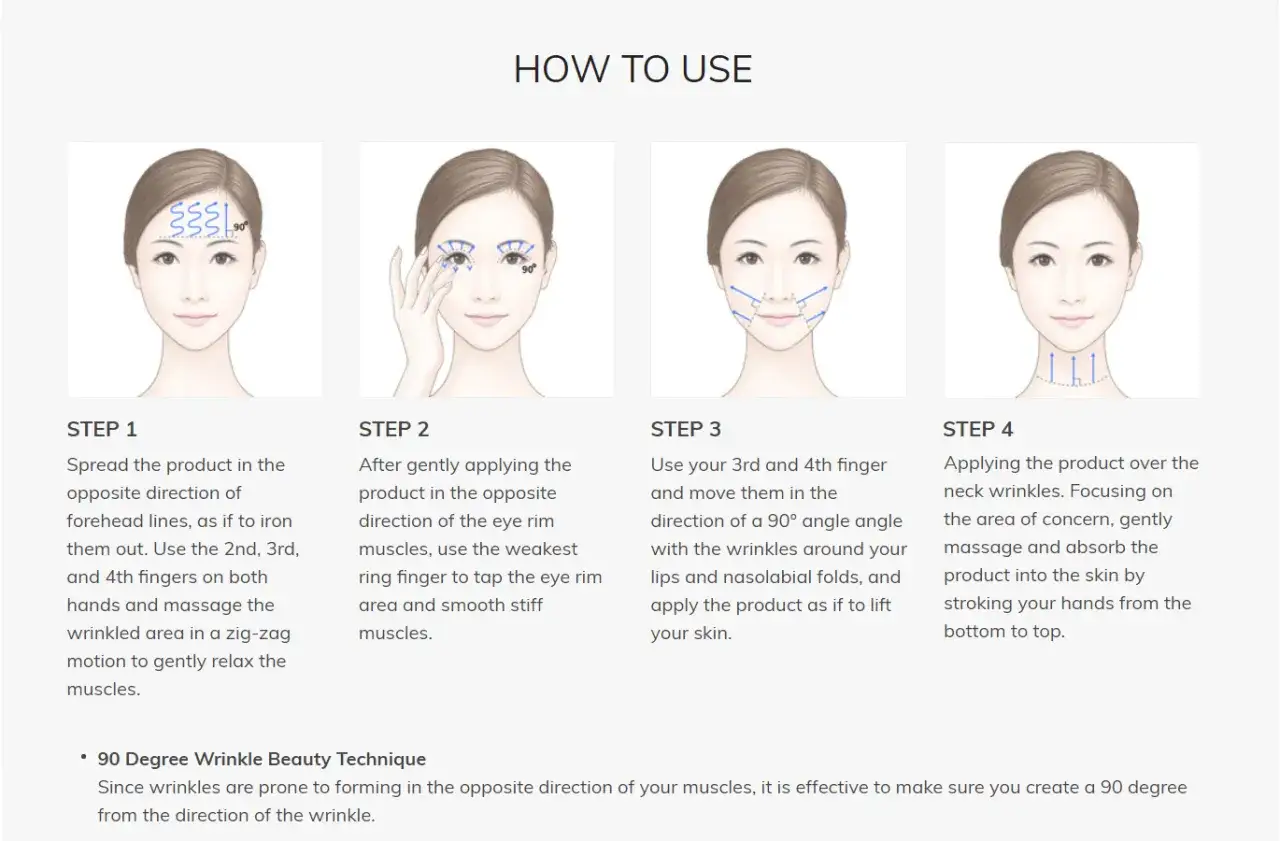 HOW TO USE

90°

STEP 1
Spread the product in the opposite direction of forehead lines, as if to iron them out. Use the 2nd, 3rd, and 4th fingers on both hands and massage the wrinkled area in a zig-zag motion to gently relax the muscles.

90°

STEP 2
After gently applying the product in the opposite direction of the eye rim muscles, use the weakest ring finger to tap the eye rim area and smooth stiff muscles.

STEP 3
Use your 3rd and 4th finger and move them in the direction of a 90° angle angle with the wrinkles around your lips and nasolabial folds, and apply the product as if to lift your skin.

STEP 4
Applying the product over the neck wrinkles. Focusing on the area of concern, gently massage and absorb the product into the skin by stroking your hands from the bottom to top.

• 90 Degree Wrinkle Beauty Technique
Since wrinkles are prone to forming in the opposite direction of your muscles, it is effective to make sure you create a 90 degree from the direction of the wrinkle.